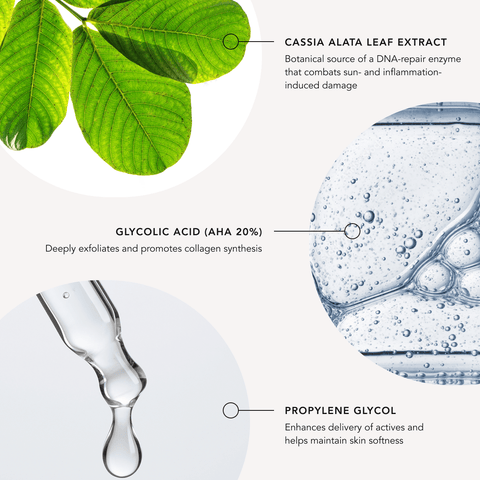 CASSIA ALATA LEAF EXTRACT
Botanical source of a DNA-repair enzyme that combats sun- and inflammation-induced damage

GLYCOLIC ACID (AHA 20%)
Deeply exfoliates and promotes collagen synthesis

PROPYLENE GLYCOL
Enhances delivery of actives and helps maintain skin softness